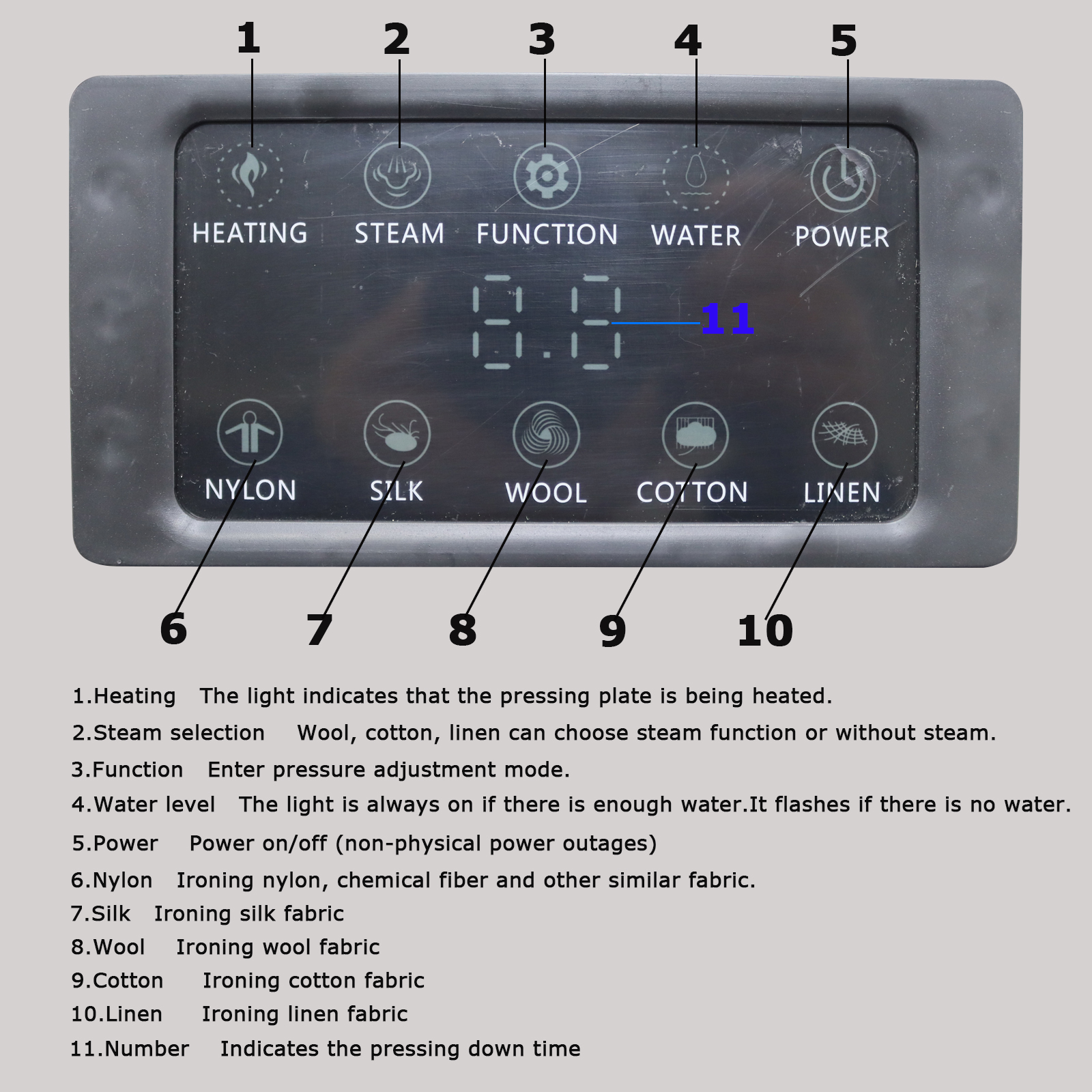 1 2 3 4 5

HEATING STEAM FUNCTION WATER POWER

8.8

11

NYLON SILK WOOL COTTON LINEN

6 7 8 9 10

1.Heating The light indicates that the pressing plate is being heated.

2.Steam selection Wool, cotton, linen can choose steam function or without steam.

3.Function Enter pressure adjustment mode.

4.Water level The light is always on if there is enough water.It flashes if there is no water.

5.Power Power on/off (non-physical power outages)

6.Nylon Ironing nylon, chemical fiber and other similar fabric.

7.Silk Ironing silk fabric

8.Wool Ironing wool fabric

9.Cotton Ironing cotton fabric

10.Linen Ironing linen fabric

11.Number Indicates the pressing down time