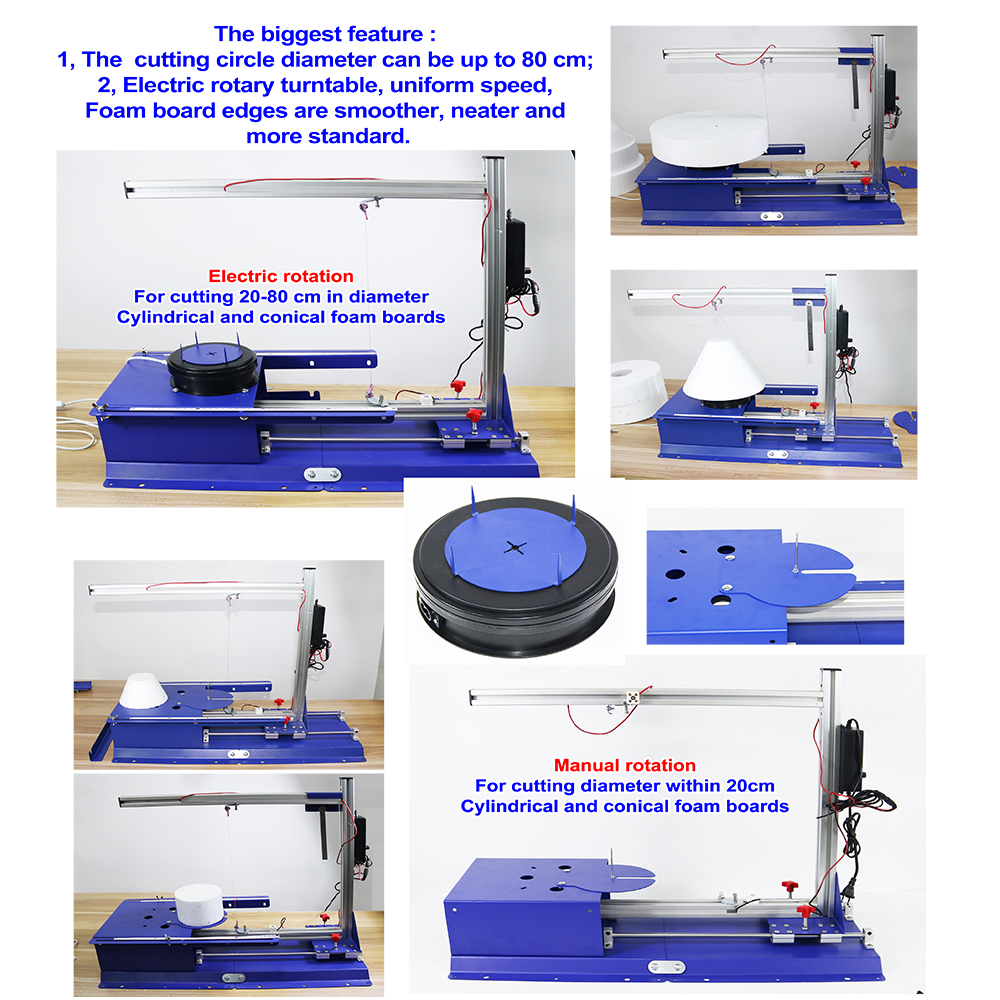 The biggest feature :
1, The cutting circle diameter can be up to 80 cm;
2, Electric rotary turntable, uniform speed,
Foam board edges are smoother, neater and more standard.

Electric rotation
For cutting 20-80 cm in diameter
Cylindrical and conical foam boards

Manual rotation
For cutting diameter within 20cm
Cylindrical and conical foam boards